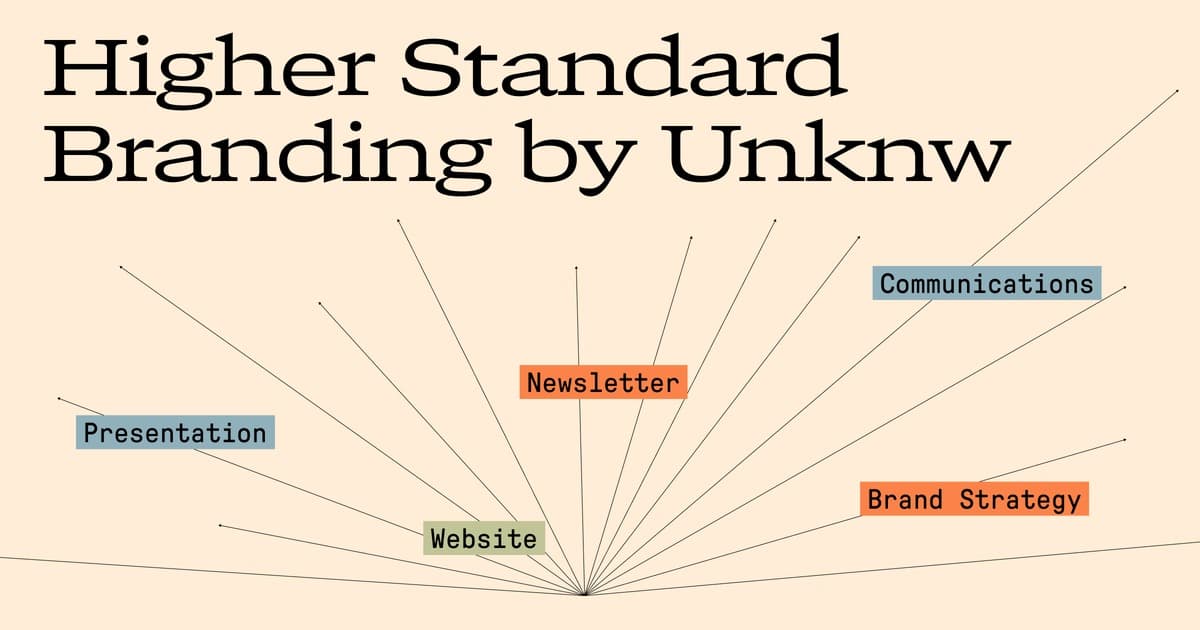 Higher Standard Branding by Unknw

Communications

Newsletter

Presentation

Brand Strategy

Website